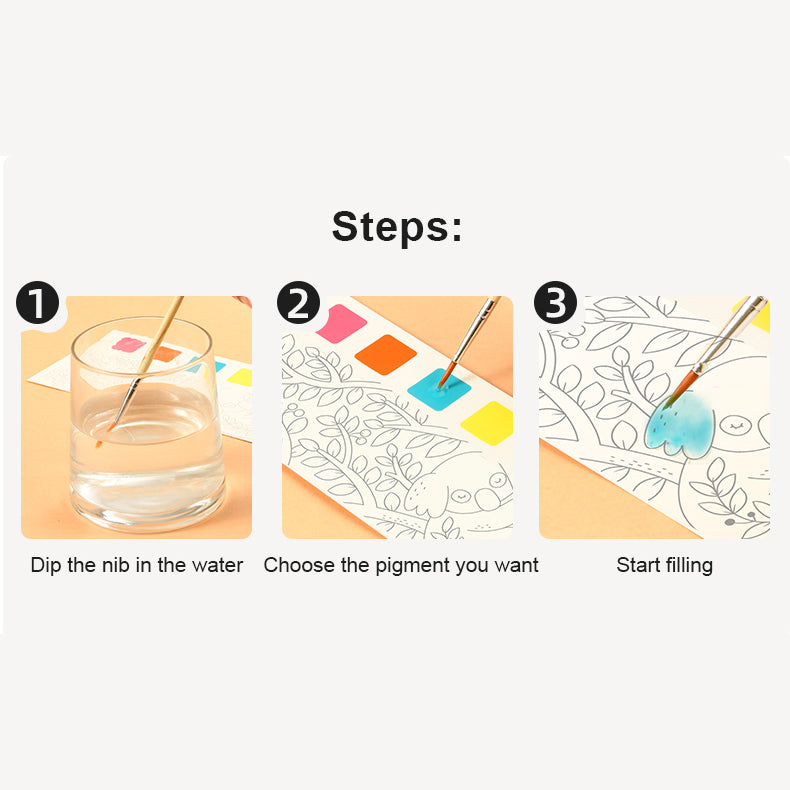 Steps:

1
Dip the nib in the water

2
Choose the pigment you want

3
Start filling